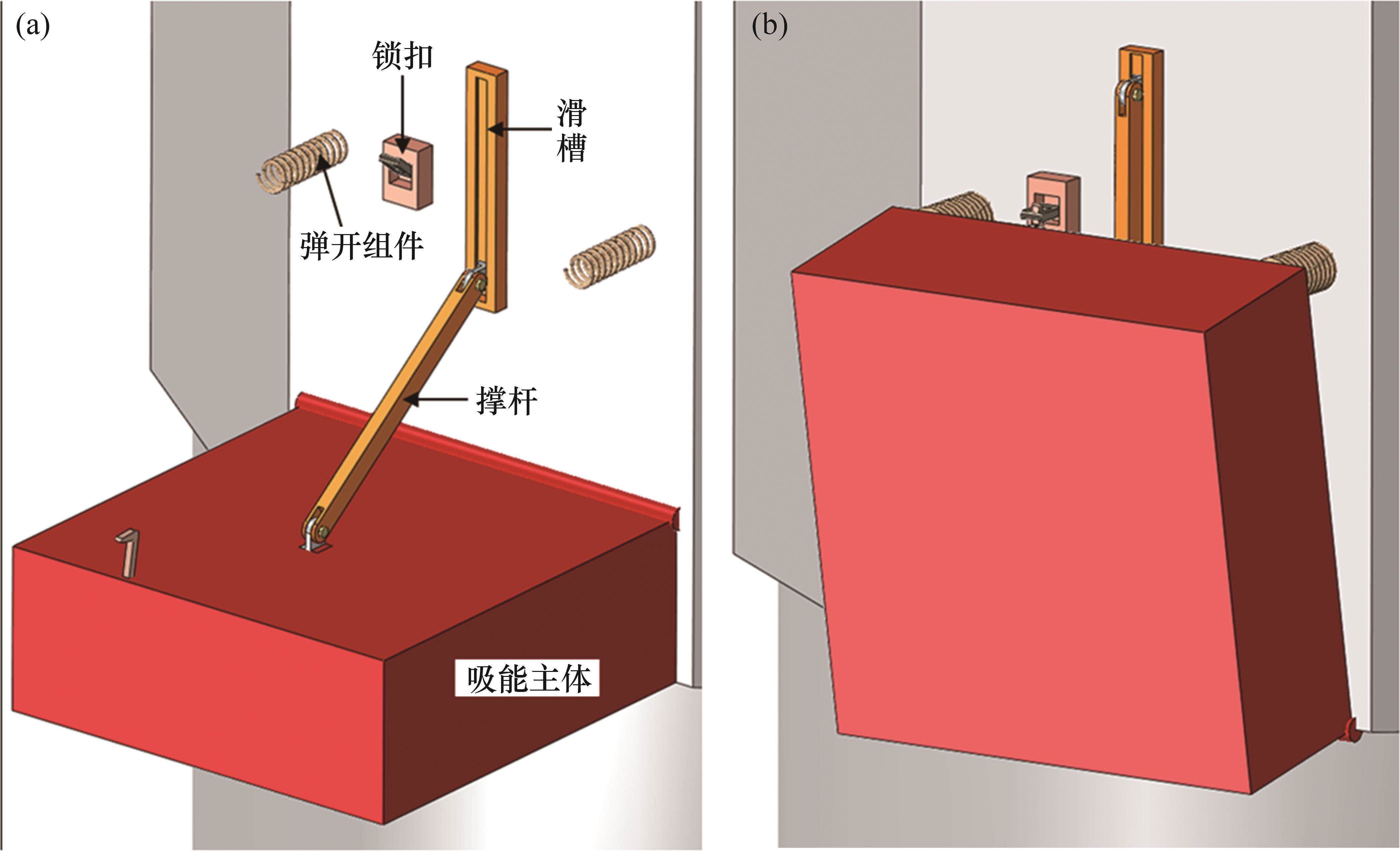 (a)

锁扣

滑槽

弹开组件

撑杆

吸能主体

(b)