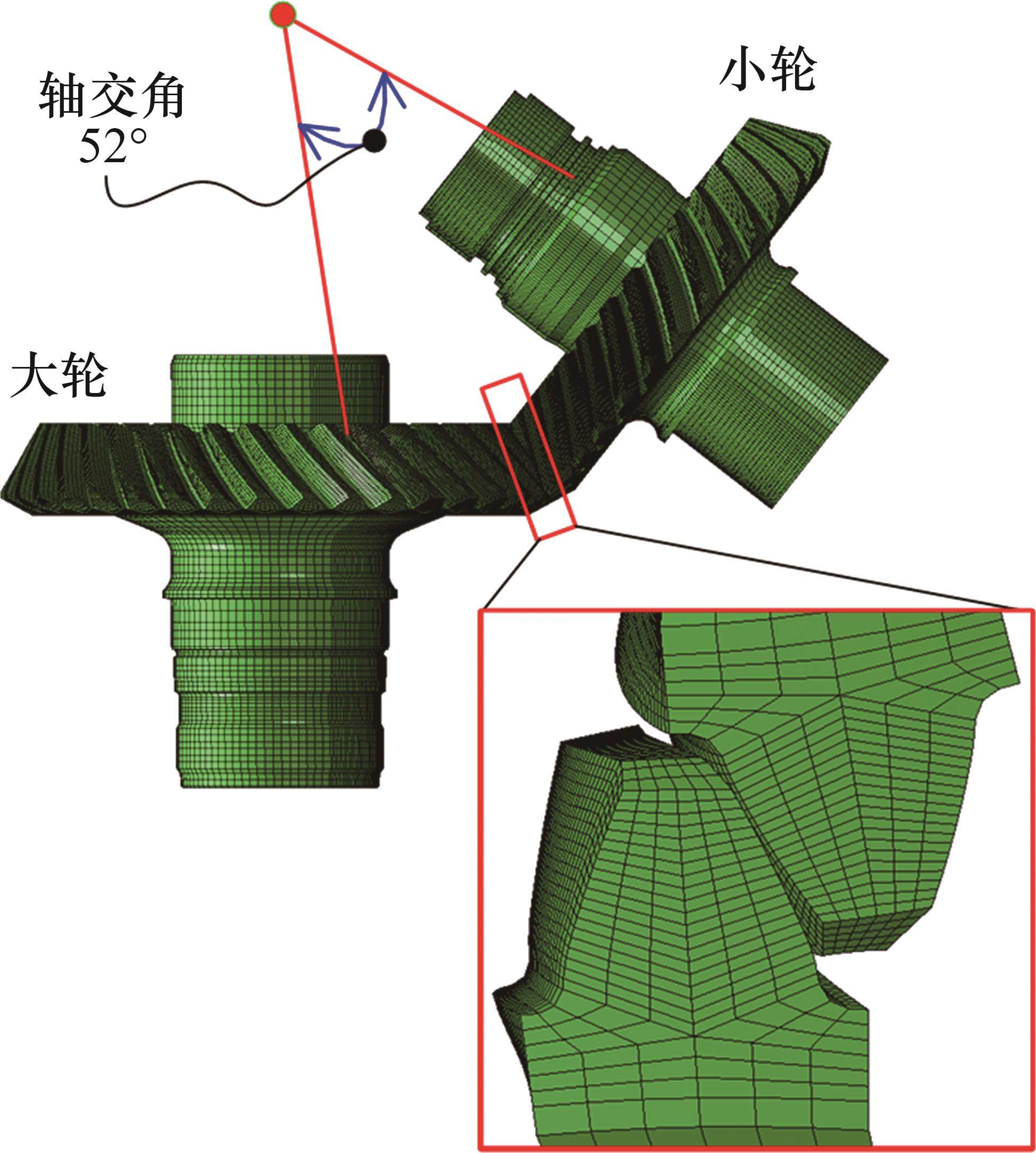 轴交角
52°

小轮

大轮