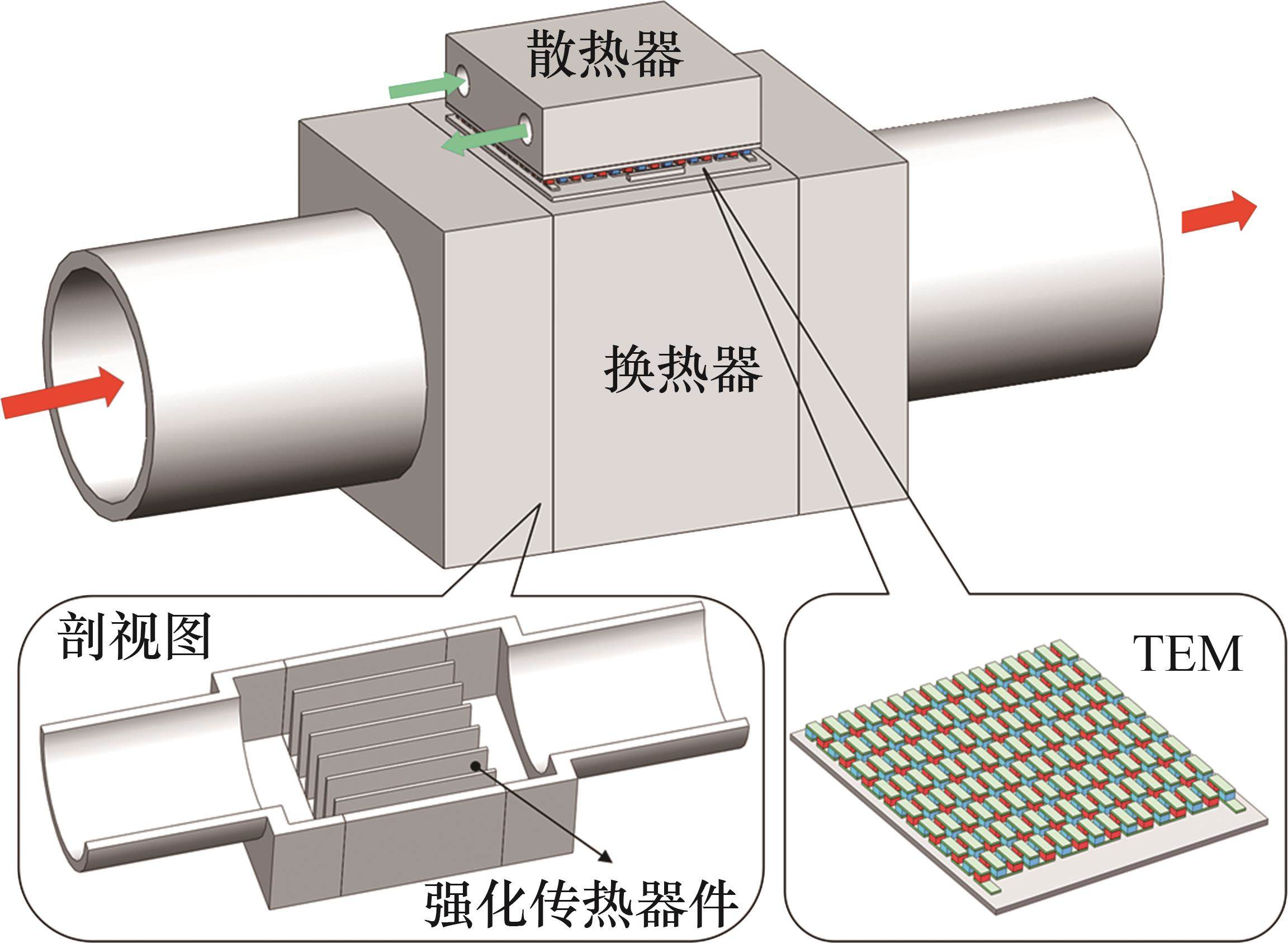 散热器

换热器

剖视图

强化传热器件

TEM