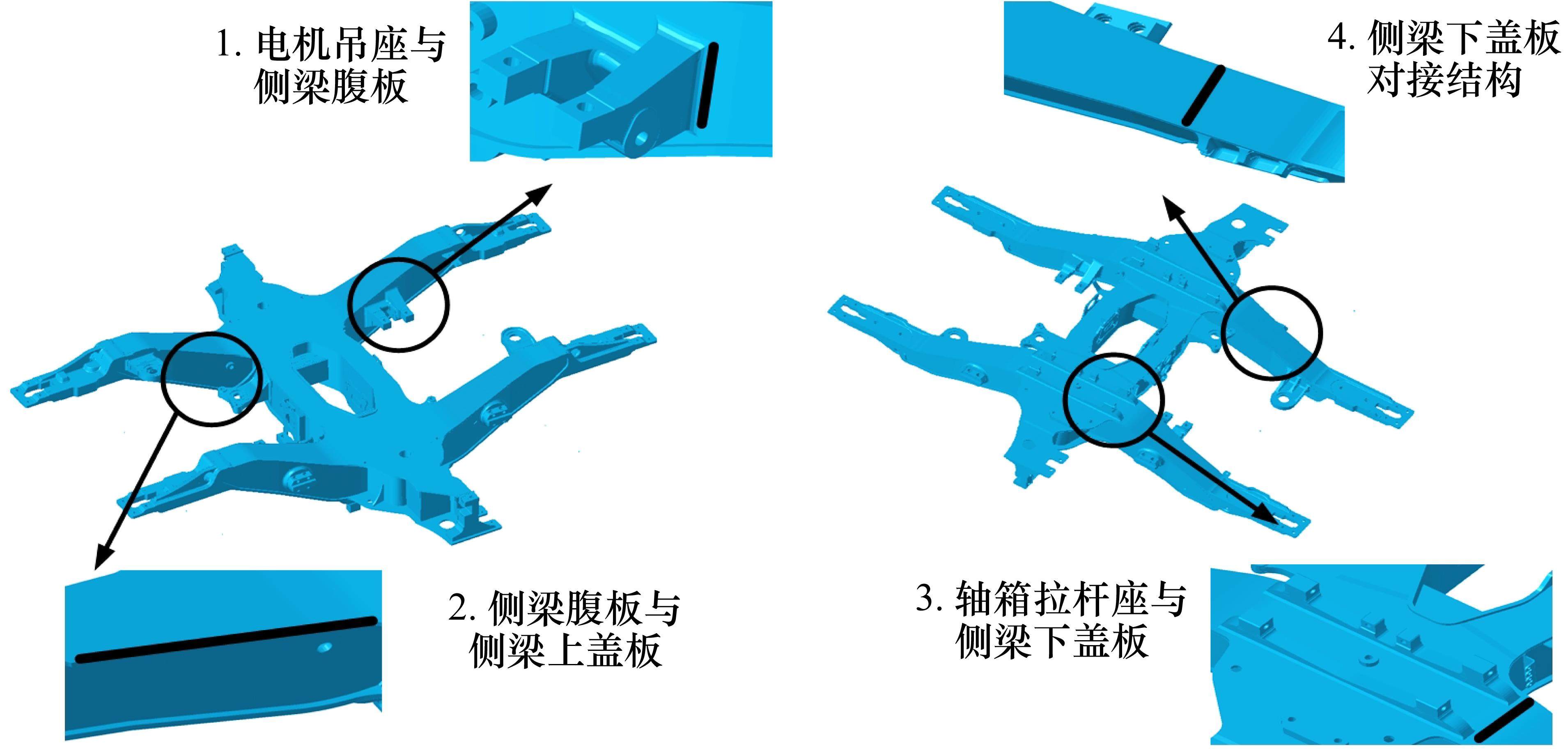 1. 电机吊座与侧梁腹板

4. 侧梁下盖板对接结构

2. 侧梁腹板与侧梁上盖板

3. 轴箱拉杆座与侧梁下盖板