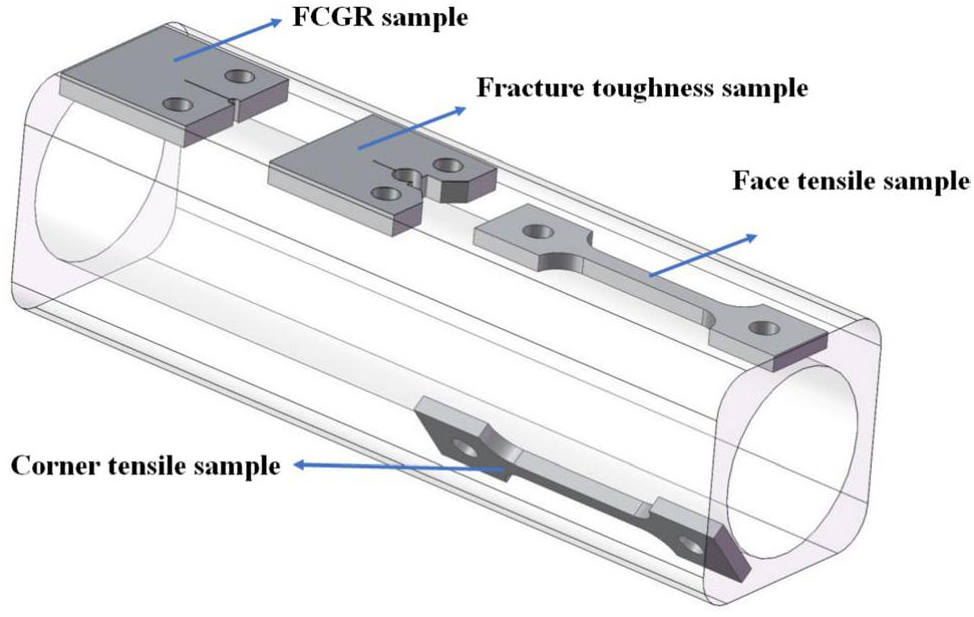 FCGR sample

Fracture toughness sample

Face tensile sample

Corner tensile sample