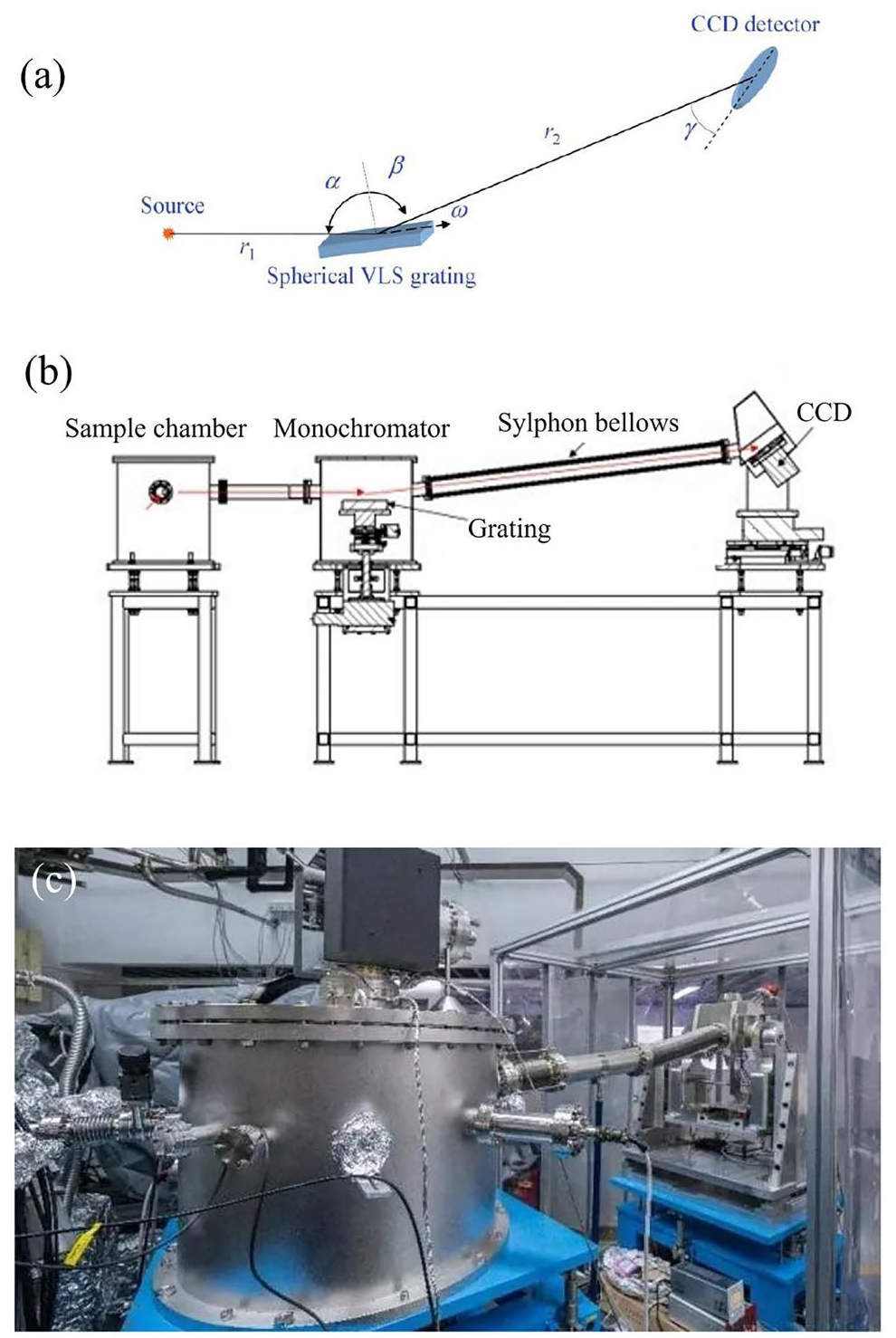 (a)

CCD detector

$r_2$

$\gamma$

$\alpha$

$\beta$

Source

$\omega$

$r_1$

Spherical VLS grating

(b)

Sample chamber

Monochromator

Sylphon bellows

CCD

Grating

(c)