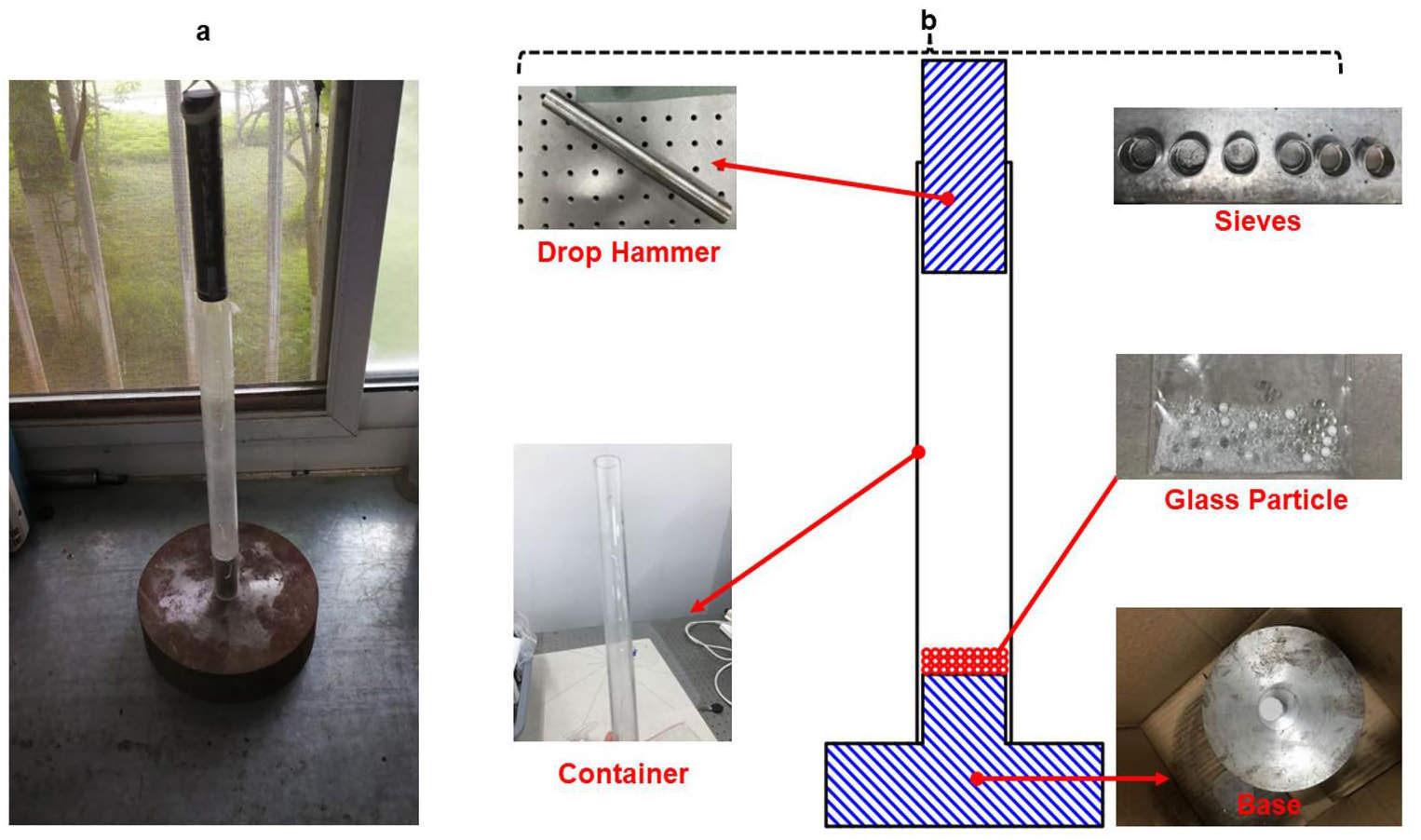 a

b

Drop Hammer

Sieves

Glass Particle

Container

Base