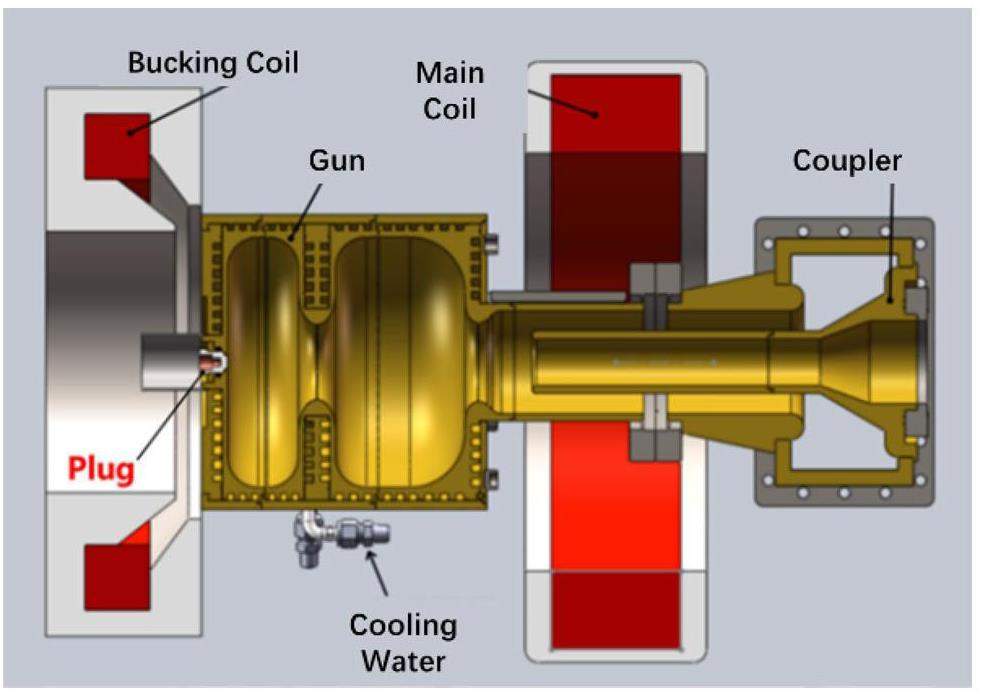 Bucking Coil

Main Coil

Gun

Coupler

Plug

Cooling Water