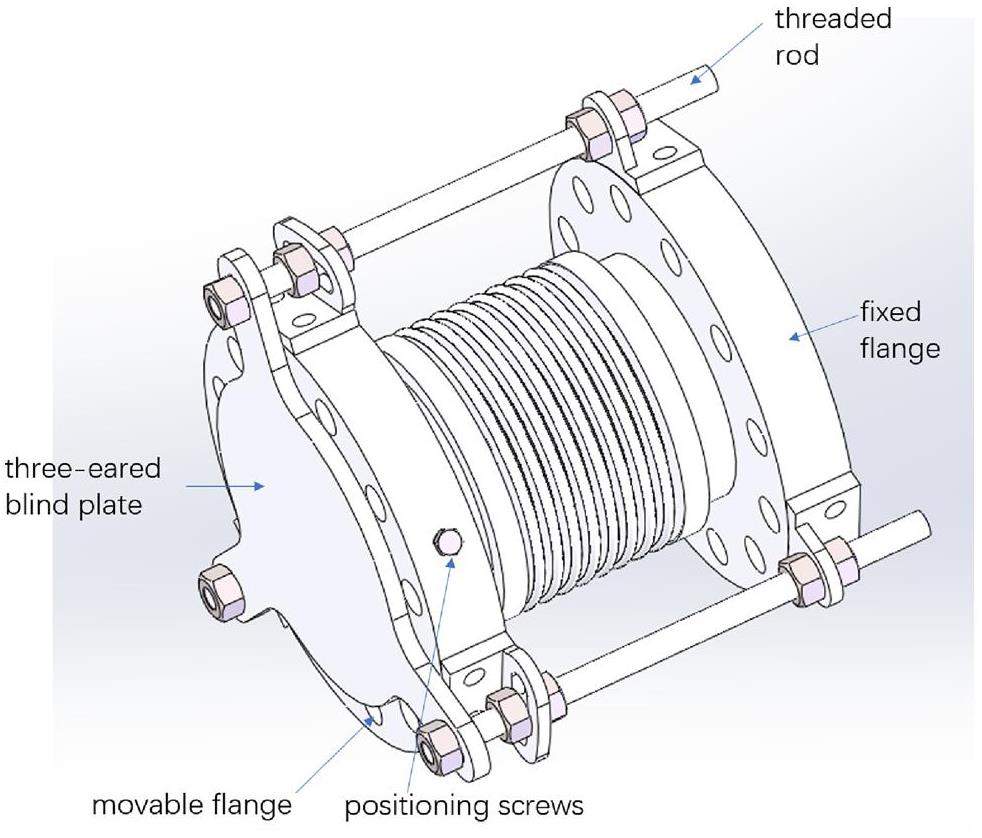 threaded rod

fixed flange

three-eared blind plate

movable flange

positioning screws