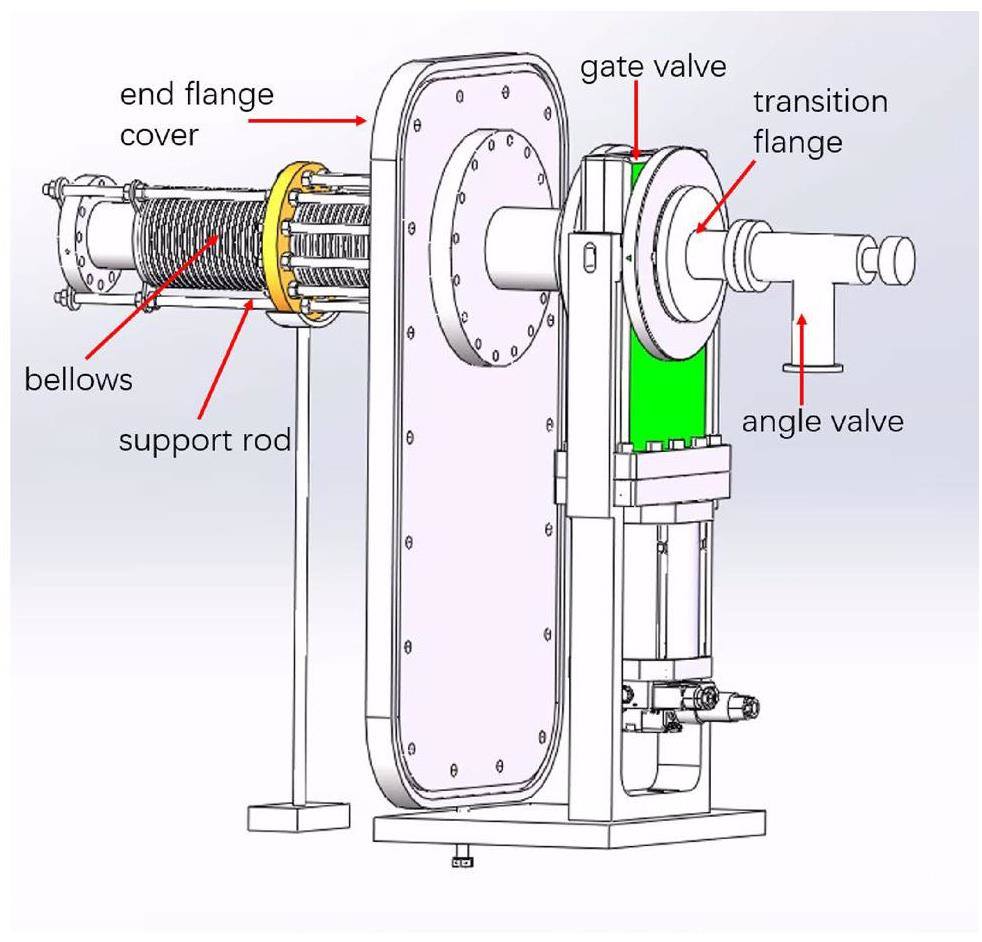 end flange cover

gate valve

transition flange

bellows

support rod

angle valve