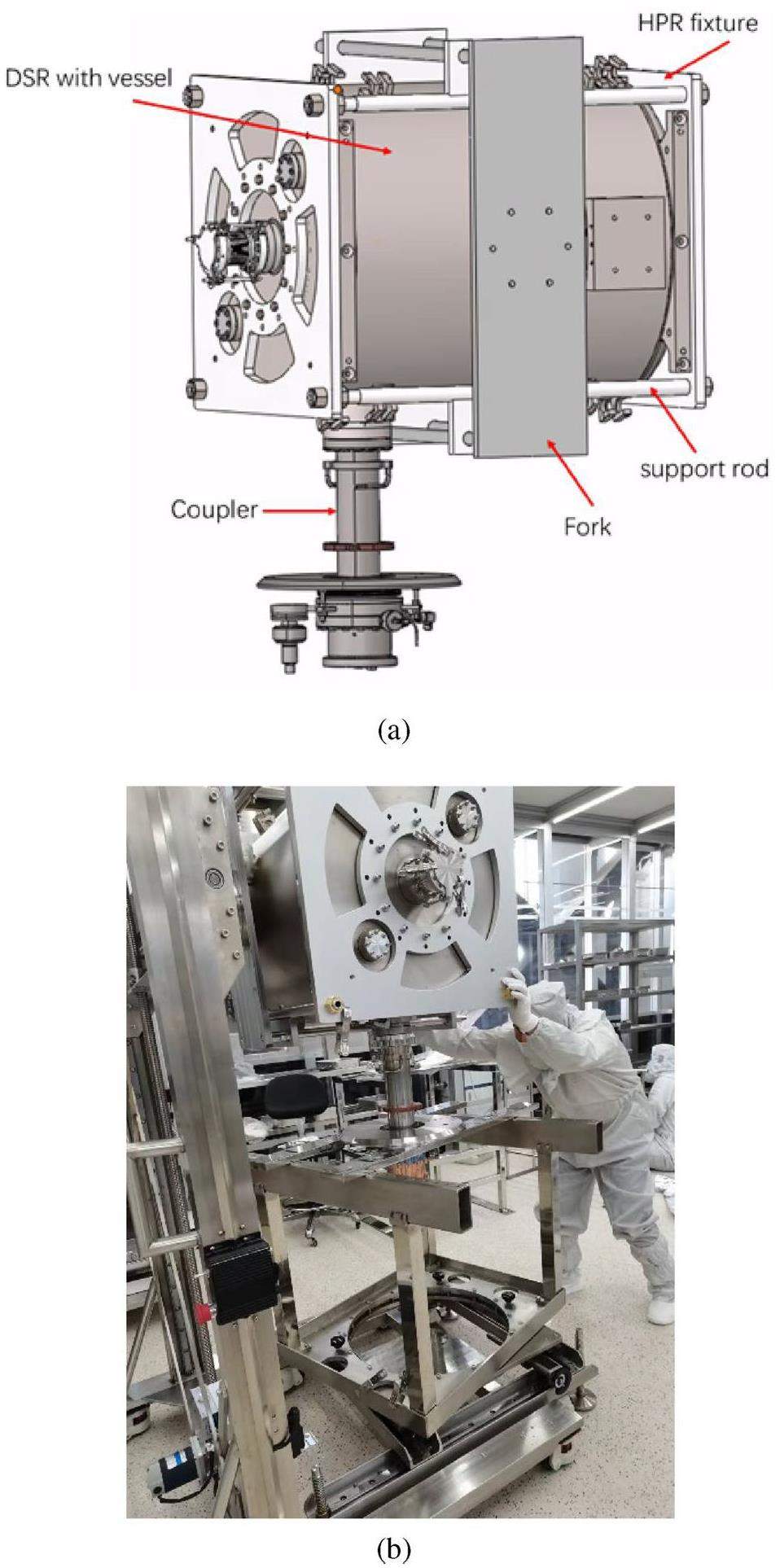 HPR fixture

DSR with vessel

support rod

Coupler

Fork

(a)

(b)