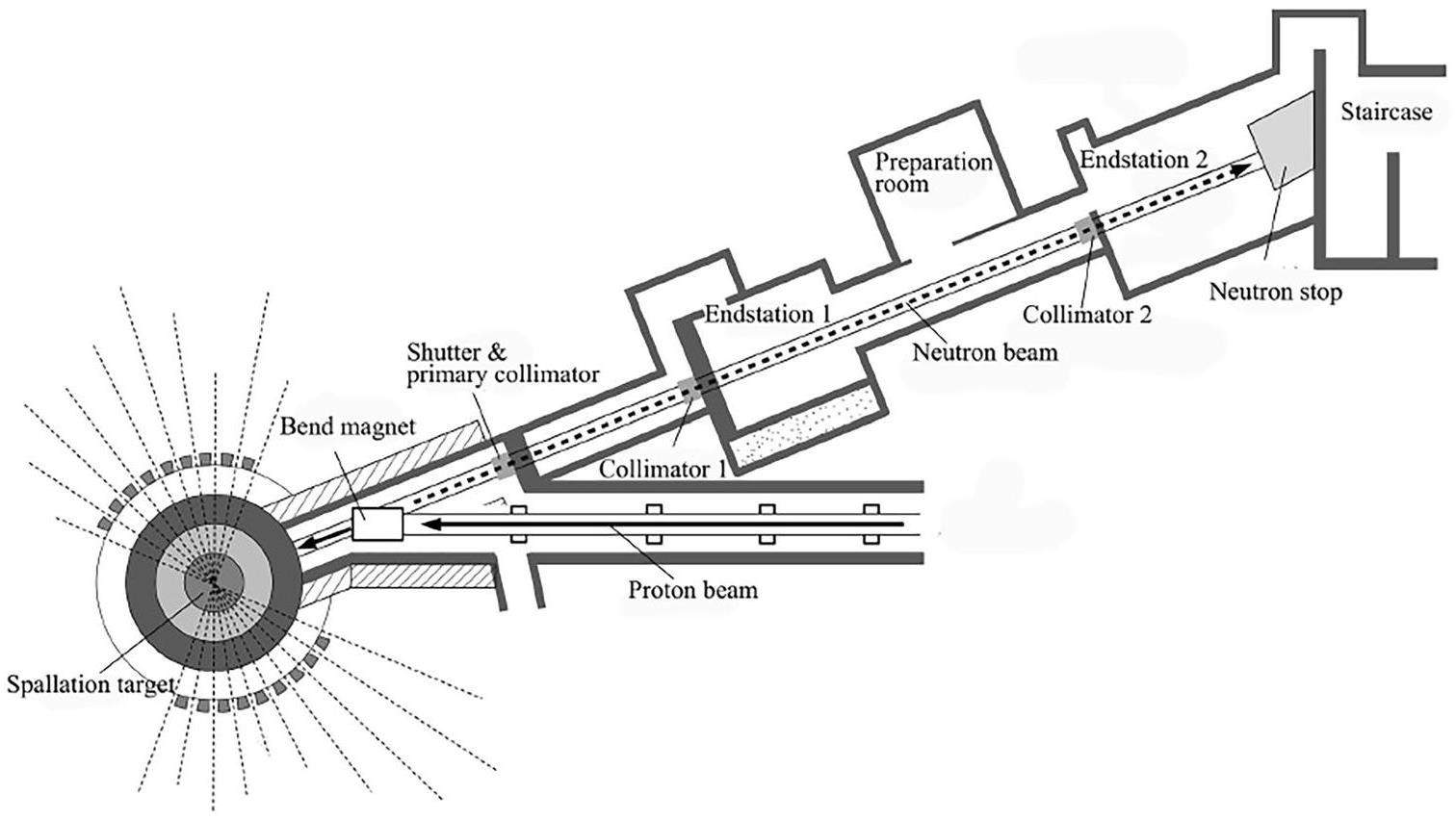 Staircase

Preparation room

Endstation 2

Neutron stop

Collimator 2

Endstation 1

Neutron beam

Shutter & primary collimator

Bend magnet

Collimator 1

Proton beam

Spallation target