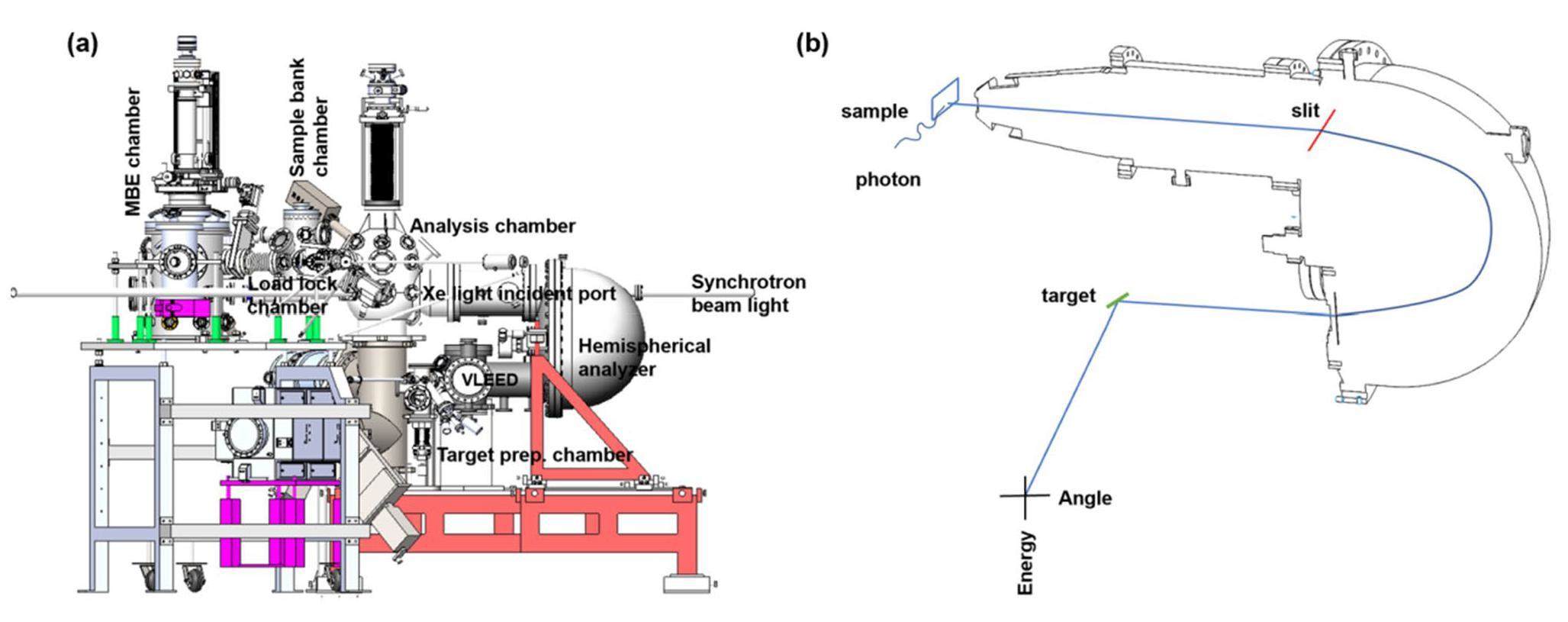 (a)

MBE chamber

Sample bank chamber

Analysis chamber

Load lock chamber

Xe light incident port

Synchrotron beam light

Hemispherical analyzer

VLEED

Target prep. chamber

(b)

sample

photon

slit

target

Angle

Energy