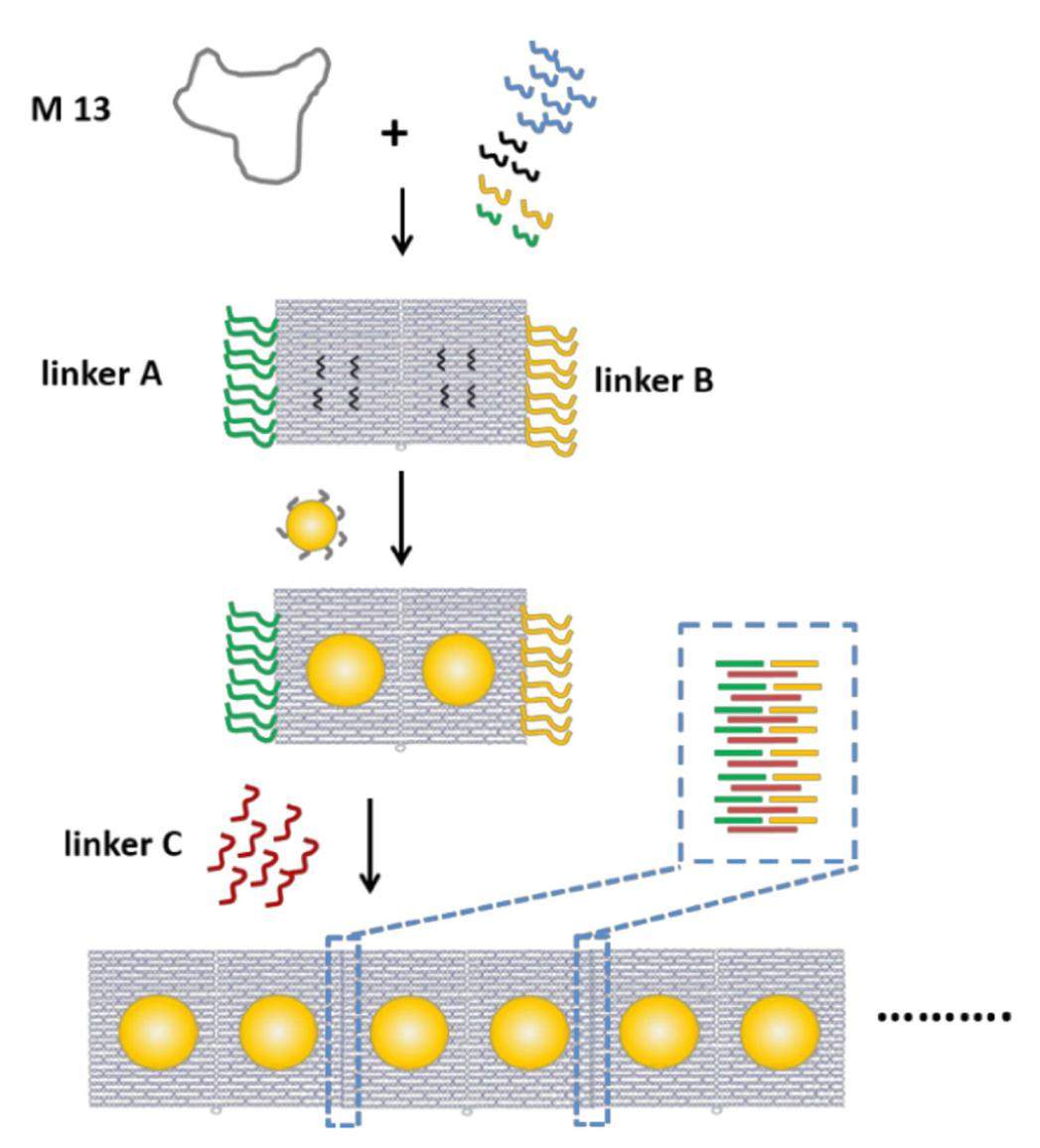 M 13

+

linker A

linker B

linker C

.........