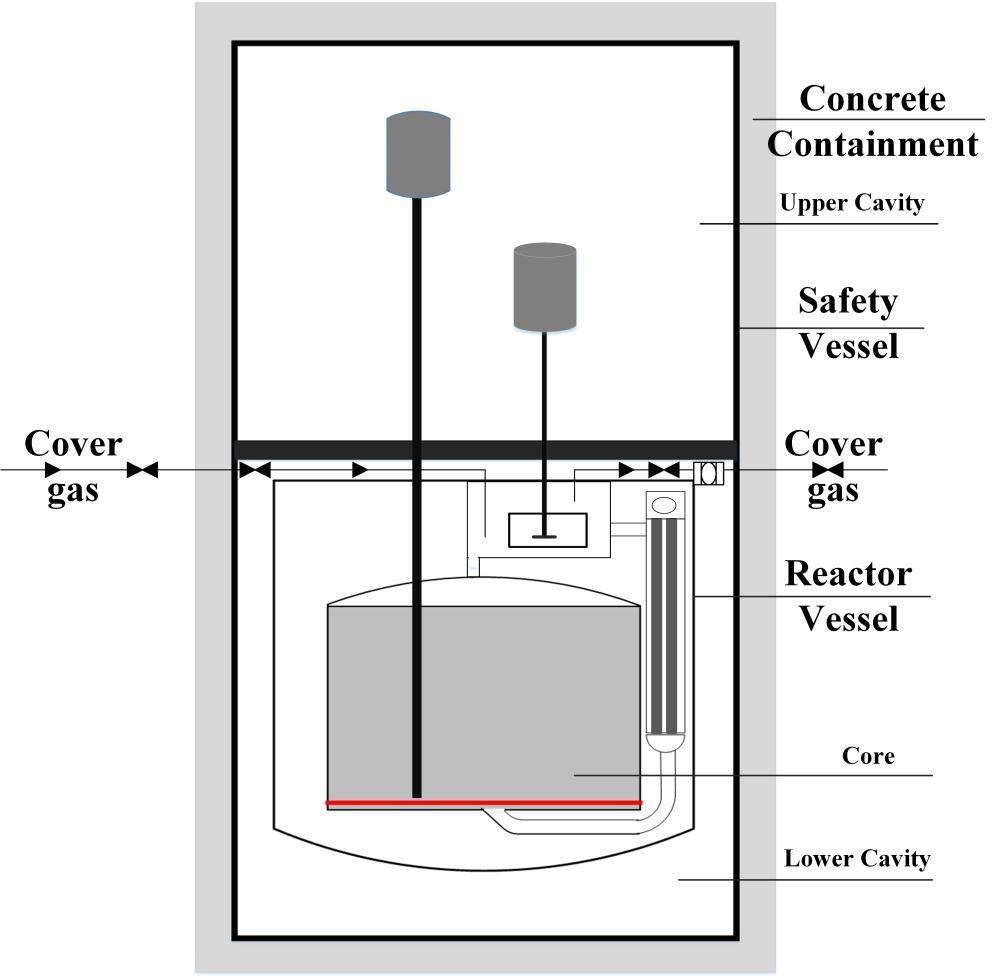 Concrete Containment

Upper Cavity

Safety Vessel

Cover gas

Cover gas

Reactor Vessel

Core

Lower Cavity