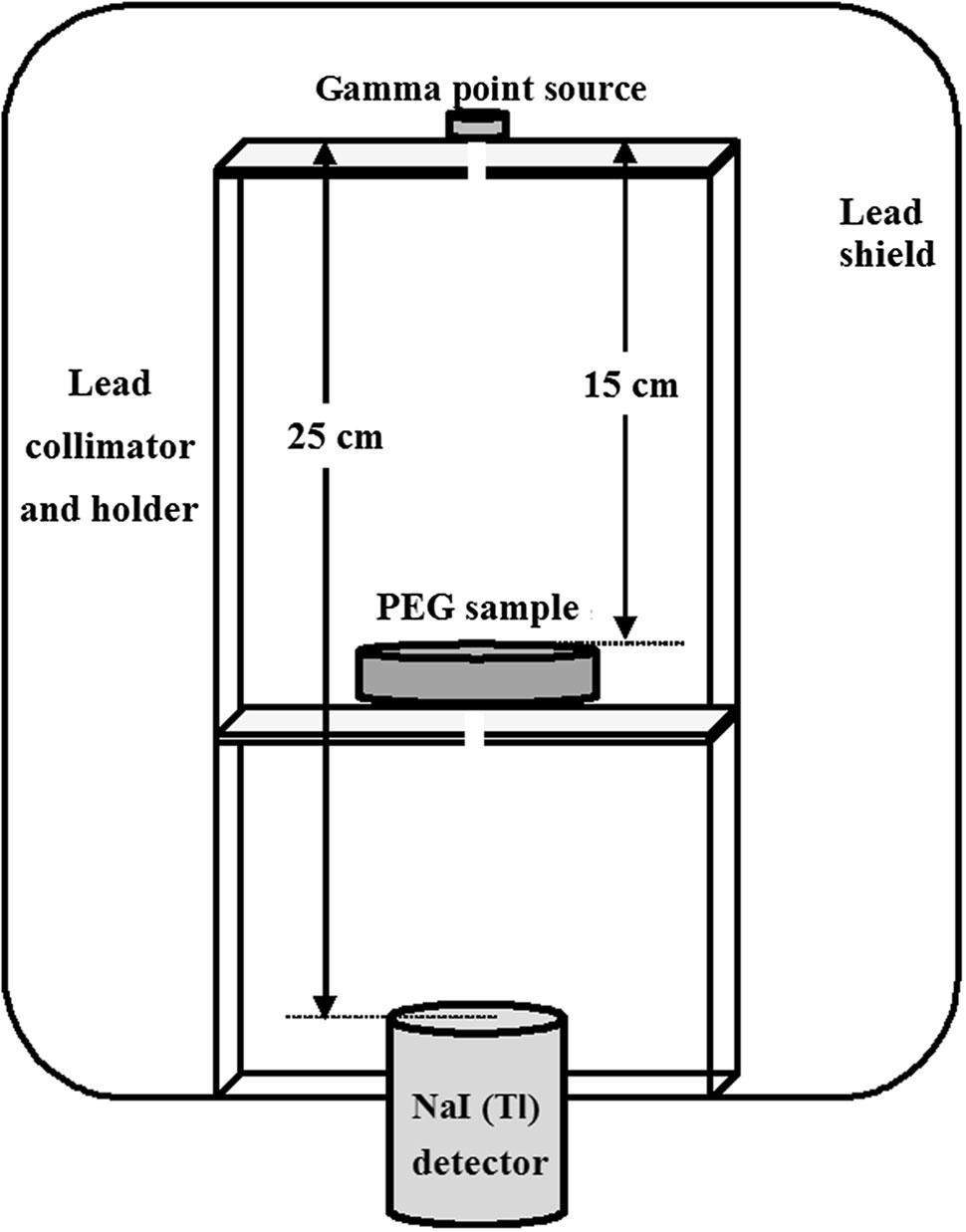 Gamma point source

Lead shield

Lead collimator and holder

25 cm

15 cm

PEG sample

NaI (Tl) detector